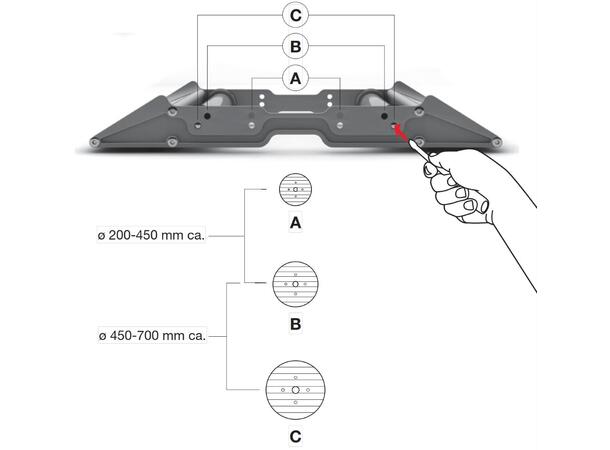 C
B
A

A
ø 200-450 mm ca.

B
ø 450-700 mm ca.

C